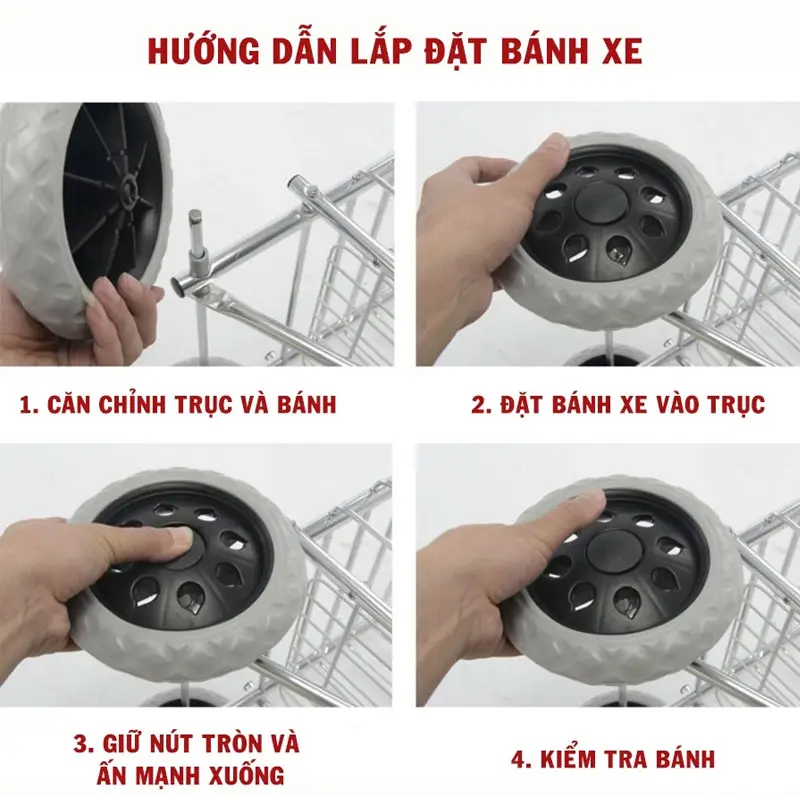 HƯỚNG DẪN LẮP ĐẶT BÁNH XE

1. CĂN CHỈNH TRỤC VÀ BÁNH

2. ĐẶT BÁNH XE VÀO TRỤC

3. GIỮ NÚT TRÒN VÀ ẤN MẠNH XUỐNG

4. KIỂM TRA BÁNH