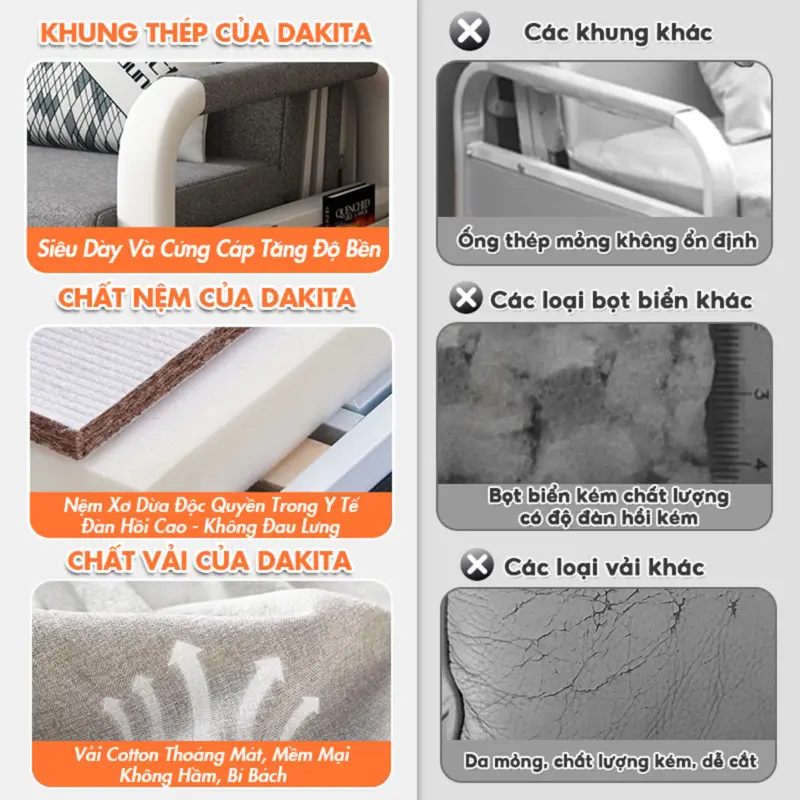 KHUNG THÉP CỦA DAKITA

QUENCHED

Siêu Dày Và Cứng Cáp Tăng Độ Bền

CHẤT NỆM CỦA DAKITA

Nệm Xơ Dừa Độc Quyền Trong Y Tế
Đàn Hồi Cao - Không Đau Lưng

CHẤT VẢI CỦA DAKITA

Vải Cotton Thoáng Mát, Mềm Mại
Không Hầm, Bí Bách

Các khung khác

Ống thép mỏng không ổn định

Các loại bọt biển khác

3

4

Bọt biển kém chất lượng
có độ đàn hồi kém

Các loại vải khác

Da mỏng, chất lượng kém, dễ cắt