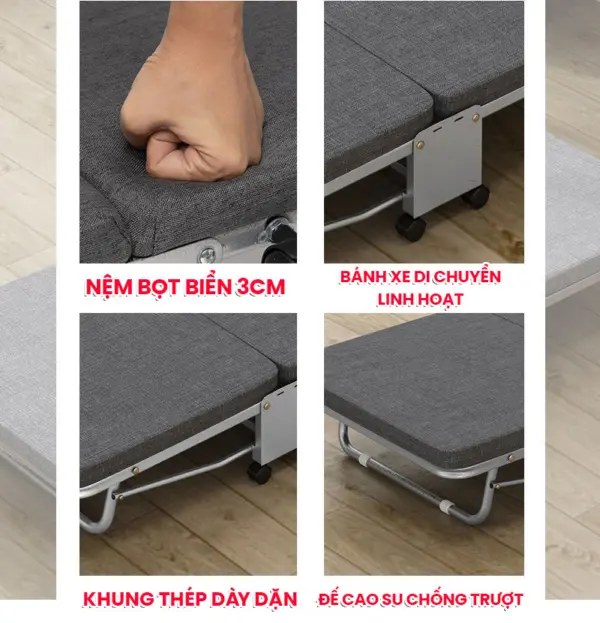 NỆM BỌT BIỂN 3CM

BÁNH XE DI CHUYỂN LINH HOẠT

KHUNG THÉP DÀY DẶN

ĐẾ CAO SU CHỐNG TRƯỢT